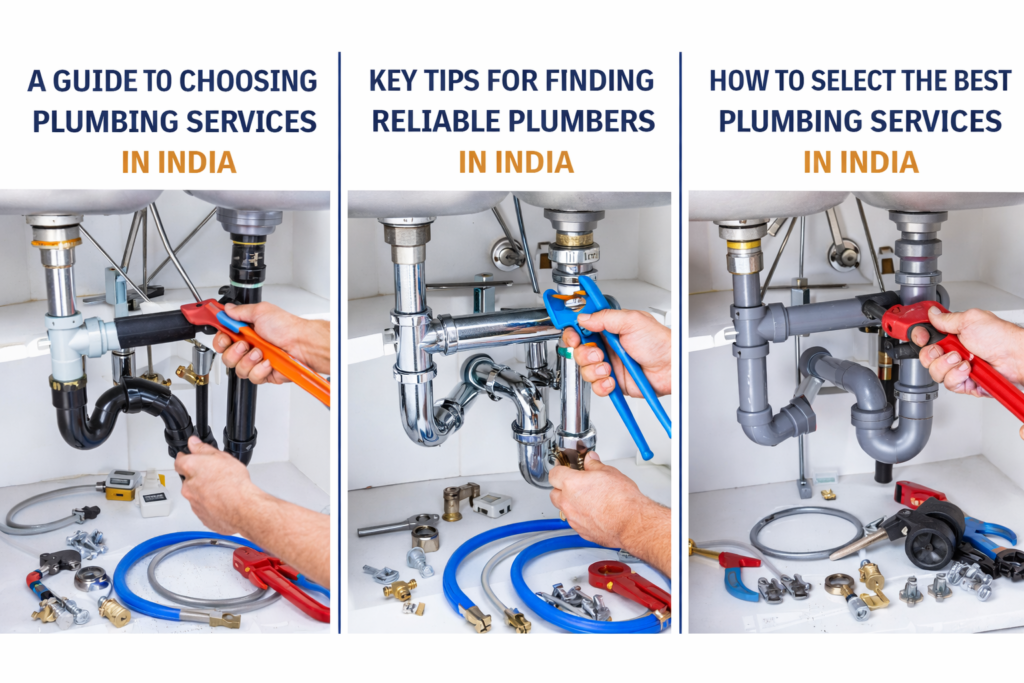 A GUIDE TO CHOOSING PLUMBING SERVICES IN INDIA

KEY TIPS FOR FINDING RELIABLE PLUMBERS IN INDIA

HOW TO SELECT THE BEST PLUMBING SERVICES IN INDIA